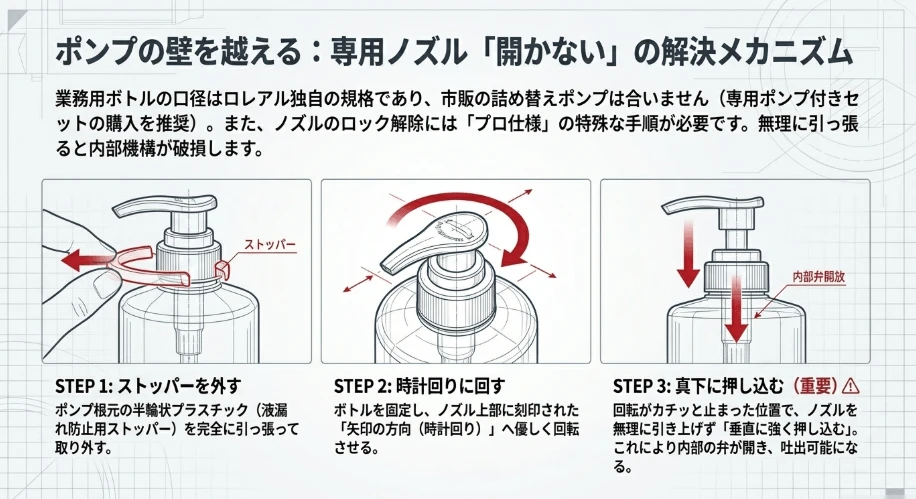 ポンプの壁を越える：専用ノズル「開かない」の解決メカニズム

業務用ボトルの口径はロレアル独自の規格であり、市販の詰め替えポンプは合いません（専用ポンプ付きセットの購入を推奨）。また、ノズルのロック解除には「プロ仕様」の特殊な手順が必要です。無理に引っ張ると内部機構が破損します。

ストッパー

内部弁開放

STEP 1: ストッパーを外す

ポンプ根元の半輪状プラスチック（液漏れ防止用ストッパー）を完全に引っ張って取り外す。

STEP 2: 時計回りに回す

ボトルを固定し、ノズル上部に刻印された「矢印の方向（時計回り）」へ優しく回転させる。

STEP 3: 真下に押し込む（重要）⚠

回転がカチッと止まった位置で、ノズルを無理に引き上げず「垂直に強く押し込む」。これにより内部の弁が開き、吐出可能になる。