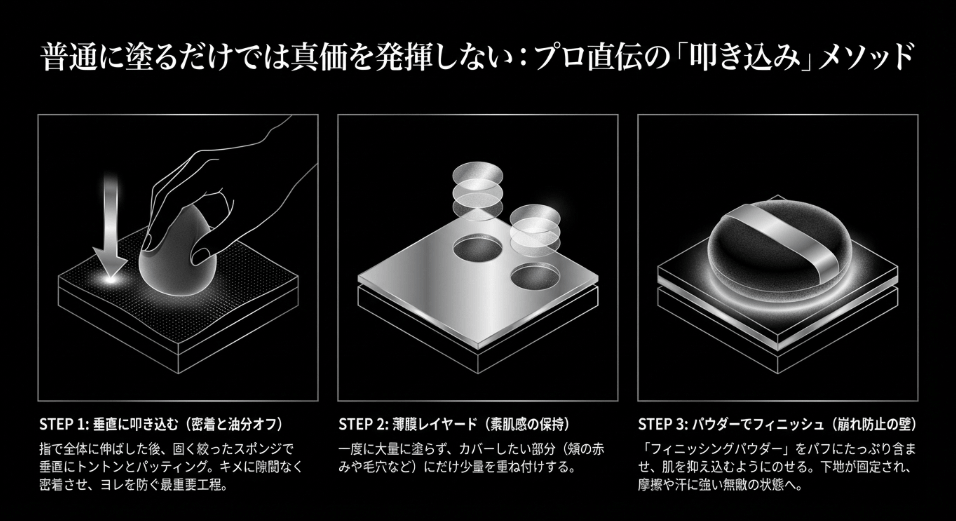 普通に塗るだけでは真価を発揮しない：プロ直伝の「叩き込み」メソッド

STEP 1: 垂直に叩き込む（密着と油分オフ）
指で全体に伸ばした後、固く絞ったスポンジで垂直にトントンとパッティング。キメに隙間なく密着させ、ヨレを防ぐ最重要工程。

STEP 2: 薄膜レイヤード（素肌感の保持）
一度に大量に塗らず、カバーしたい部分（頬の赤みや毛穴など）にだけ少量を重ね付けする。

STEP 3: パウダーでフィニッシュ（崩れ防止の壁）
「フィニッシングパウダー」をパフにたっぷり含ませ、肌を抑え込むようにのせる。下地が固定され、摩擦や汗に強い無敵の状態へ。