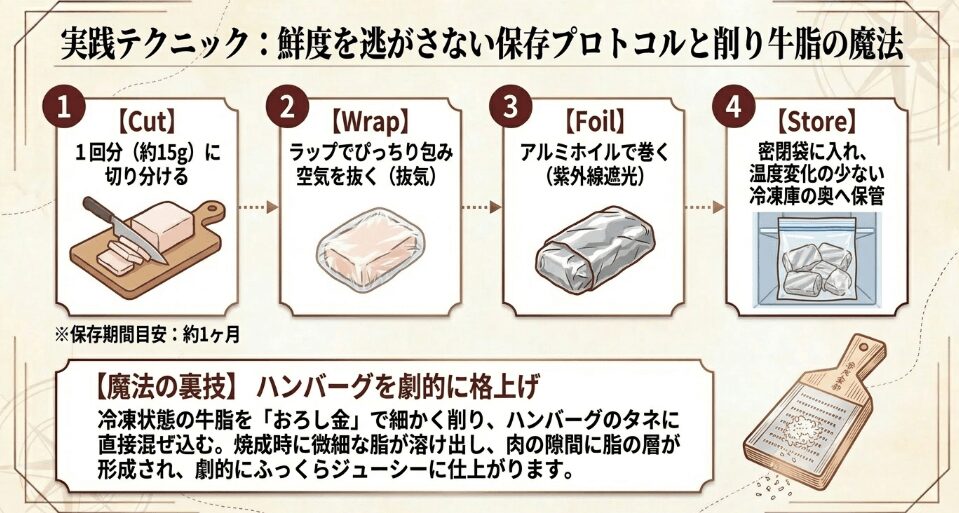 実践テクニック：鮮度を逃がさない保存プロトコルと削り牛脂の魔法

1
【Cut】
1回分（約15g）に切り分ける

2
【Wrap】
ラップでぴっちり包み空気を抜く（抜気）

3
【Foil】
アルミホイルで巻く（紫外線遮光）

4
【Store】
密閉袋に入れ、温度変化の少ない冷凍庫の奥へ保管

※保存期間目安：約1ヶ月

【魔法の裏技】 ハンバーグを劇的に格上げ
冷凍状態の牛脂を「おろし金」で細かく削り、ハンバーグのタネに直接混ぜ込む。焼成時に微細な脂が溶け出し、肉の隙間に脂の層が形成され、劇的にふっくらジューシーに仕上がります。