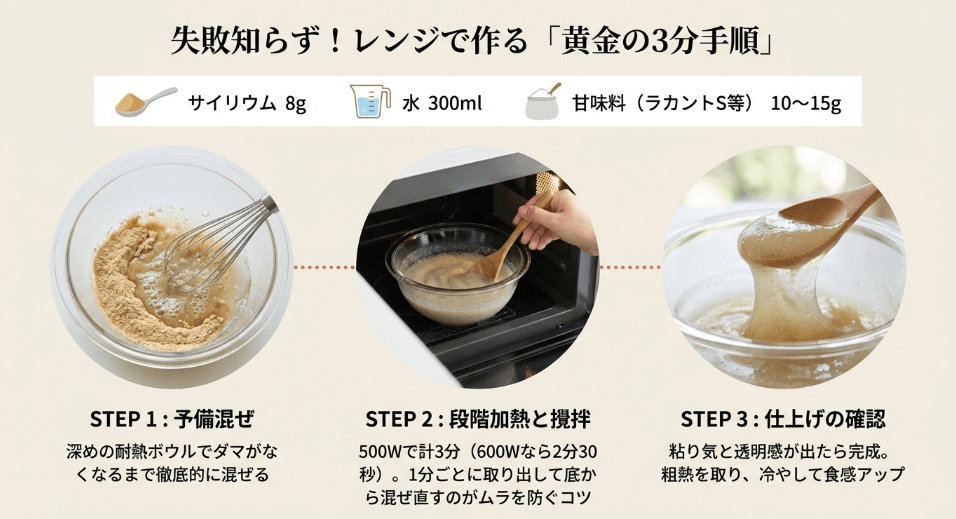 失敗知らず！レンジで作る「黄金の3分手順」

サイリウム 8g
水 300ml
甘味料（ラカントS等） 10〜15g

STEP 1 : 予備混ぜ

深めの耐熱ボウルでダマがなくなるまで徹底的に混ぜる

STEP 2 : 段階加熱と攪拌

500Wで計3分（600Wなら2分30秒）。1分ごとに取り出して底から混ぜ直すのがムラを防ぐコツ

STEP 3 : 仕上げの確認

粘り気と透明感が出たら完成。粗熱を取り、冷やして食感アップ