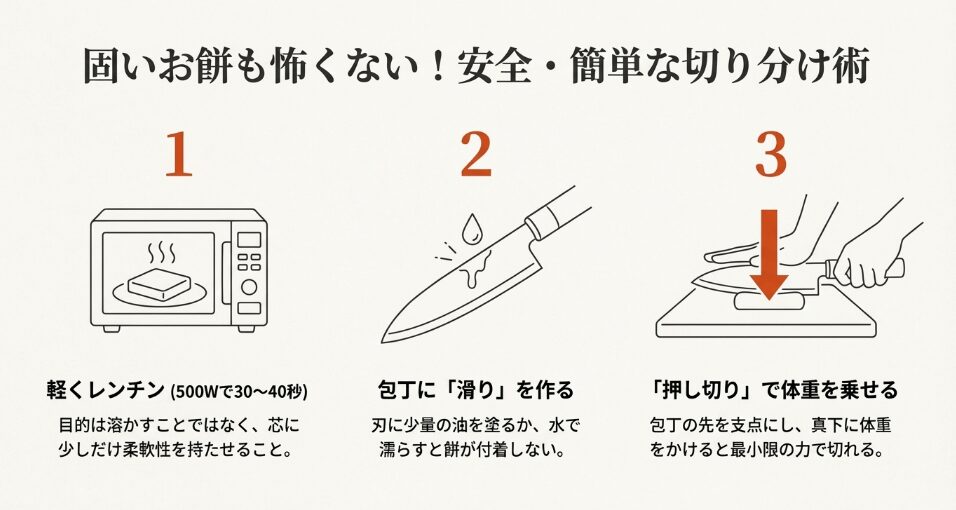 固いお餅も怖くない！安全・簡単な切り分け術

1

軽くレンチン (500Wで30〜40秒)

目的は溶かすことではなく、芯に少しだけ柔軟性を持たせること。

2

包丁に「滑り」を作る

刃に少量の油を塗るか、水で濡らすと餅が付着しない。

3

「押し切り」で体重を乗せる

包丁の先を支点にし、真下に体重をかけると最小限の力で切れる。