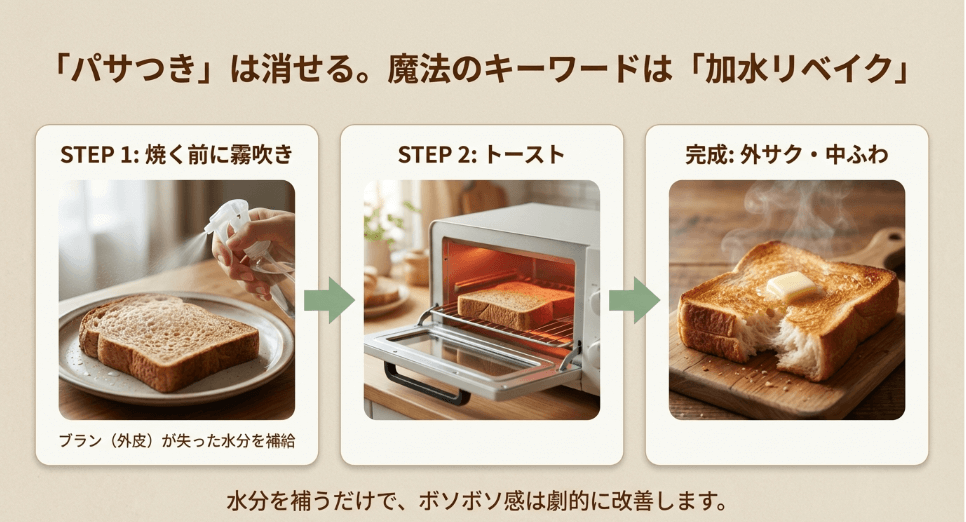 「パサつき」は消せる。魔法のキーワードは「加水リベイク」

STEP 1: 焼く前に霧吹き

ブラン（外皮）が失った水分を補給

STEP 2: トースト

完成: 外サク・中ふわ

水分を補うだけで、ボソボソ感は劇的に改善します。